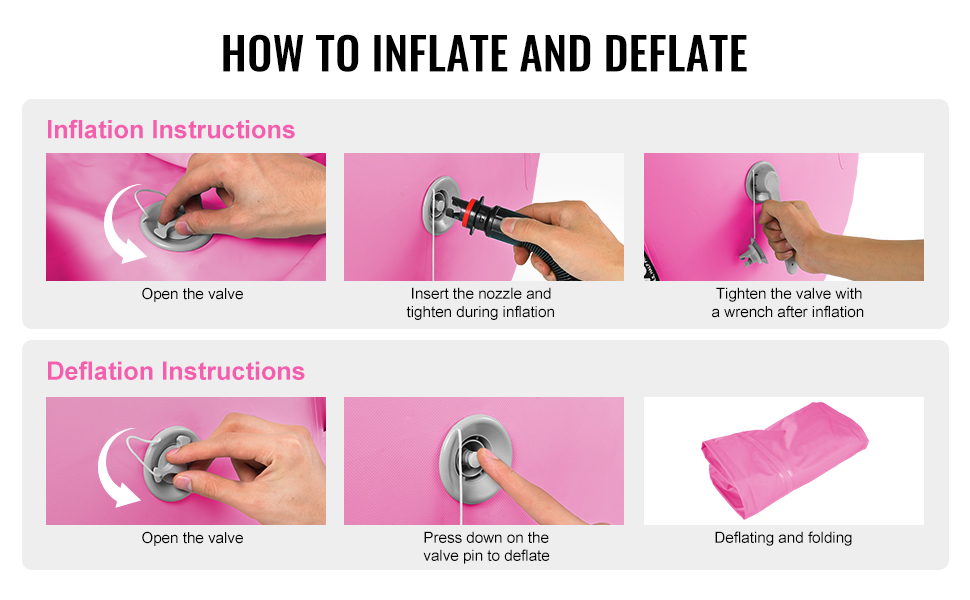 HOW TO INFLATE AND DEFLATE

Inflation Instructions

Open the valve

Insert the nozzle and tighten during inflation

Tighten the valve with a wrench after inflation

Deflation Instructions

Open the valve

Press down on the valve pin to deflate

Deflating and folding